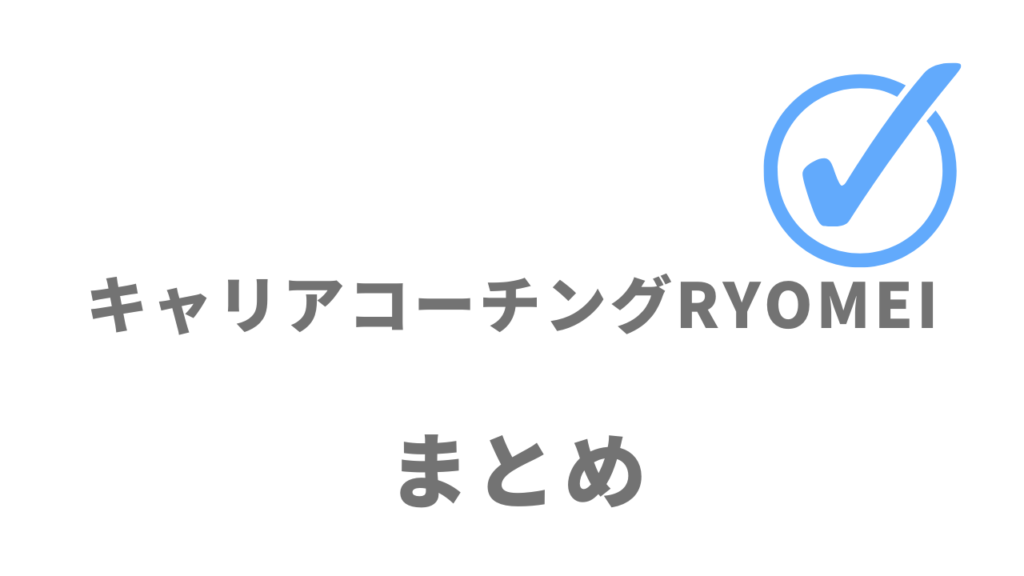 キャリアコーチングRYOMEI

まとめ