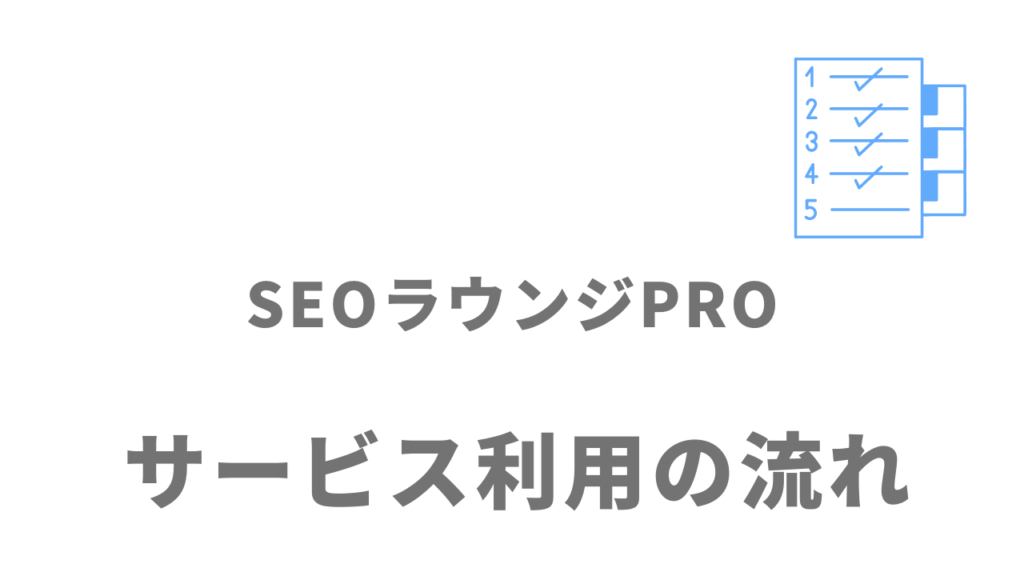 1
2
3
4
5

SEOラウンジPRO

サービス利用の流れ