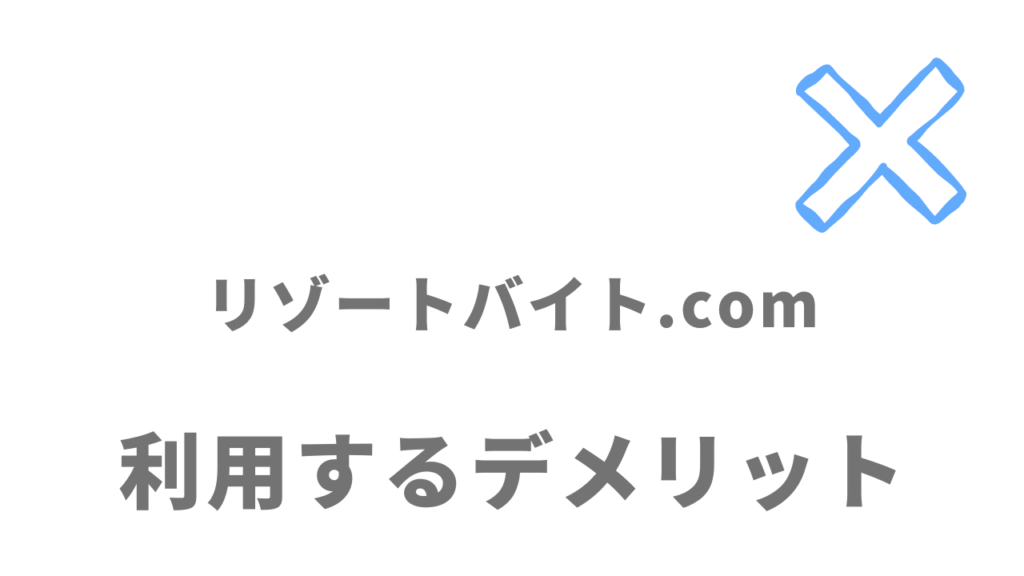 リゾートバイト.com

利用するデメリット