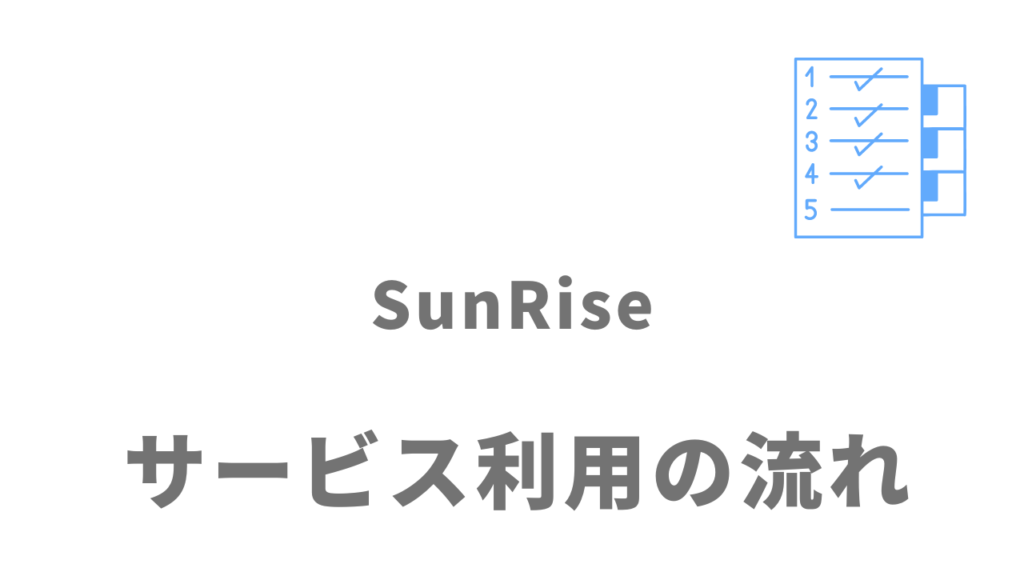 1
2
3
4
5

SunRise

サービス利用の流れ