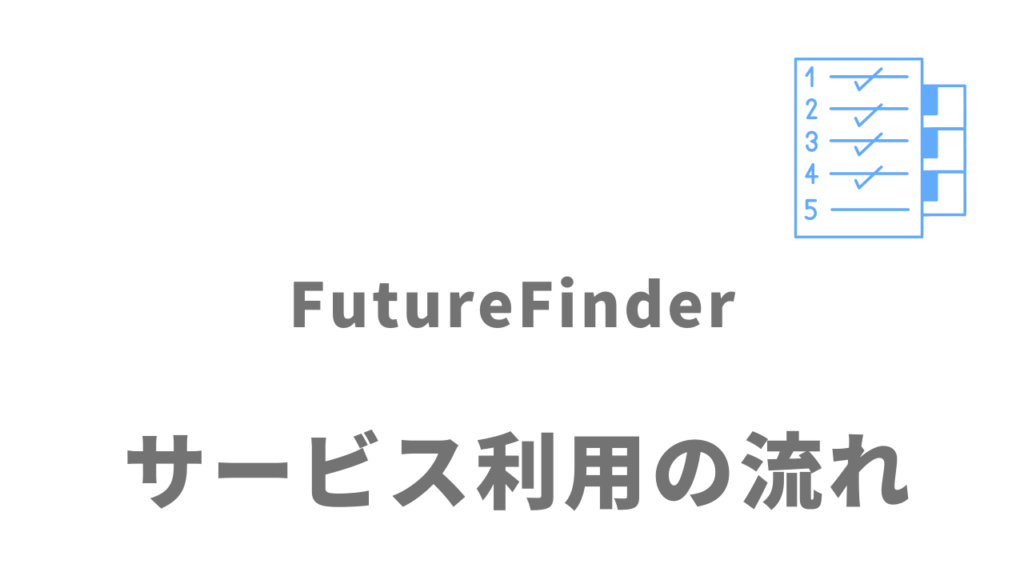 1
2
3
4
5

FutureFinder

サービス利用の流れ