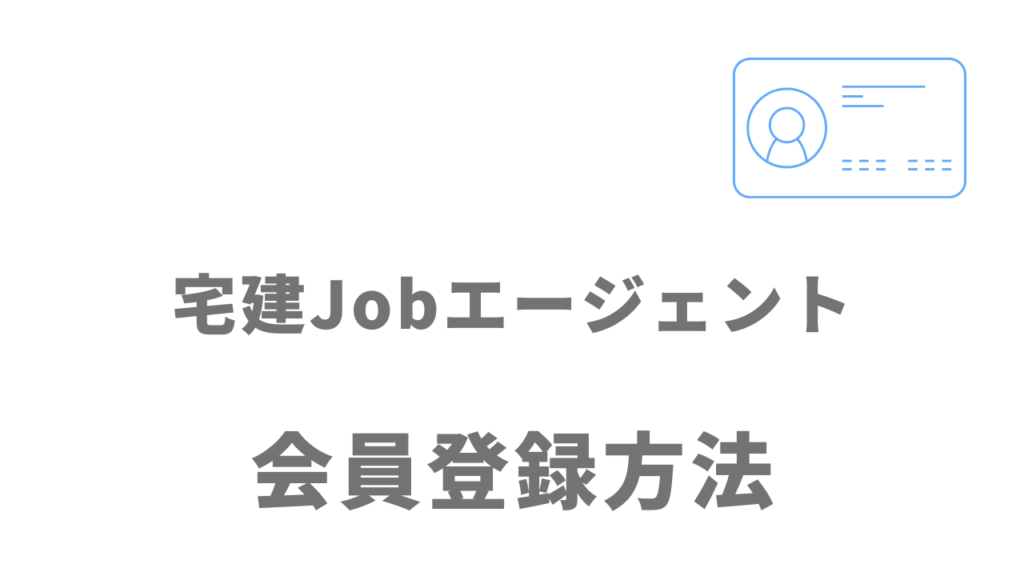 宅建Jobエージェント

会員登録方法