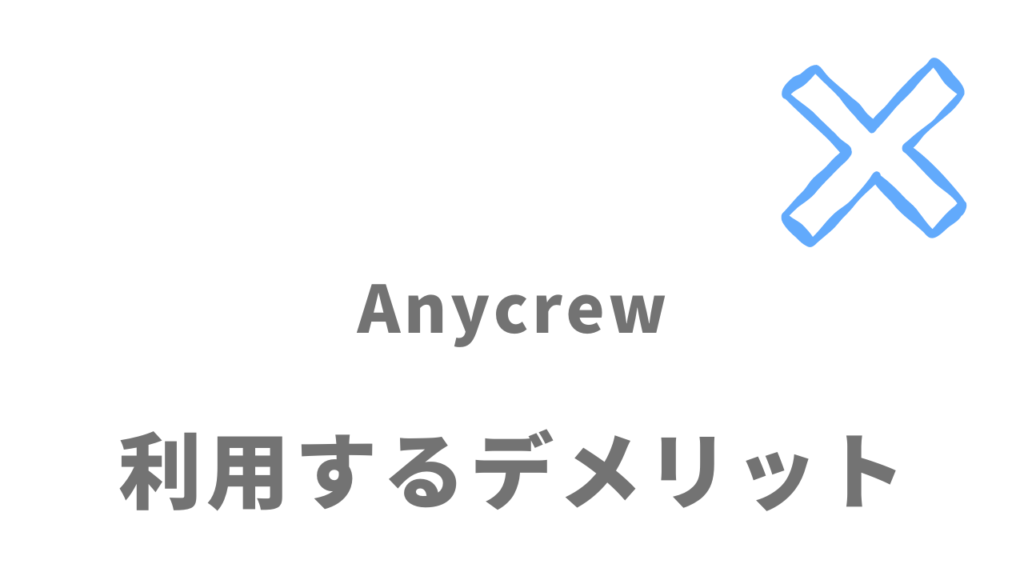 Anycrew

利用するデメリット