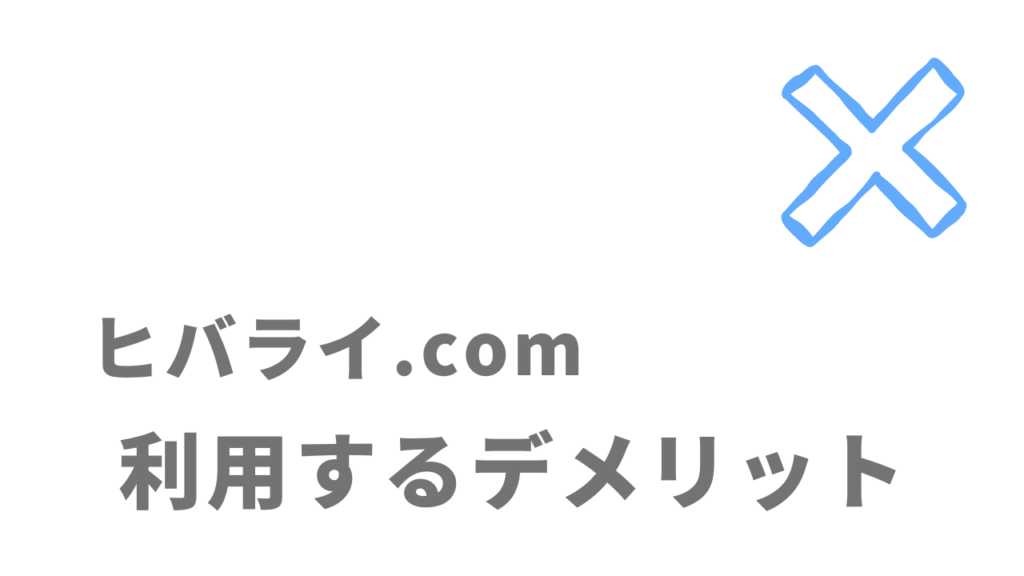 ヒバライ.com
利用するデメリット