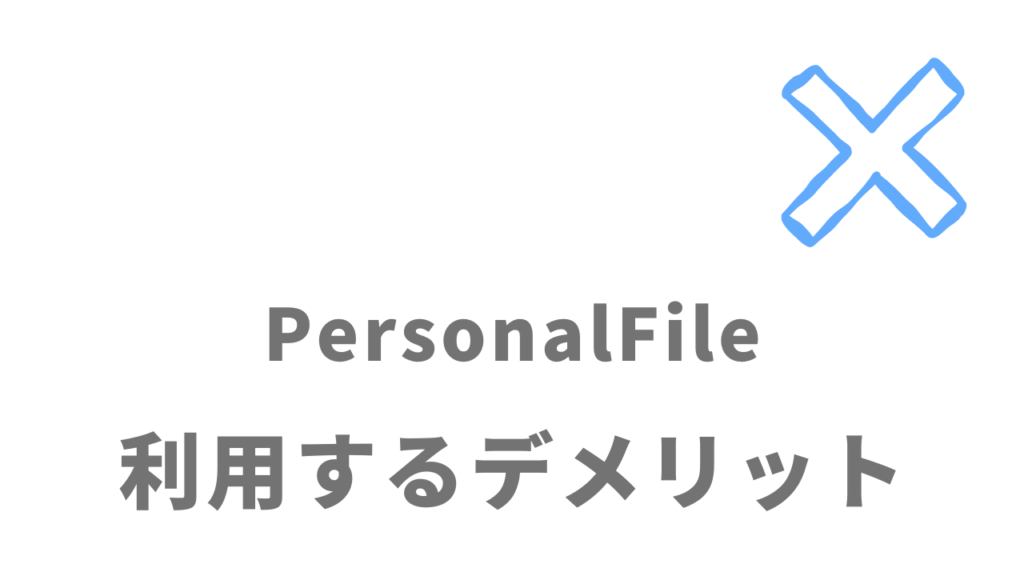 PersonalFile
利用するデメリット