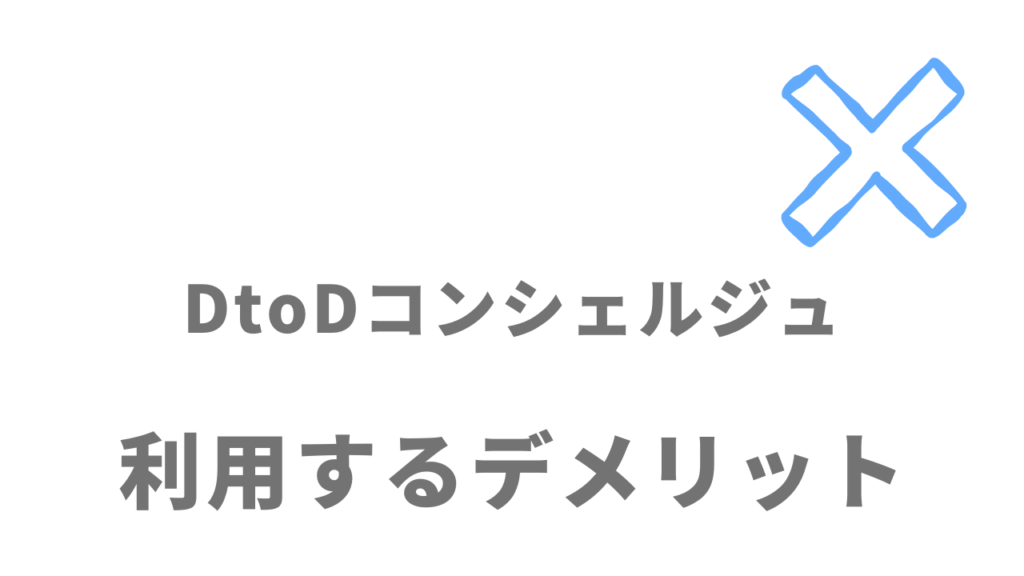 DtoDコンシェルジュ

利用するデメリット