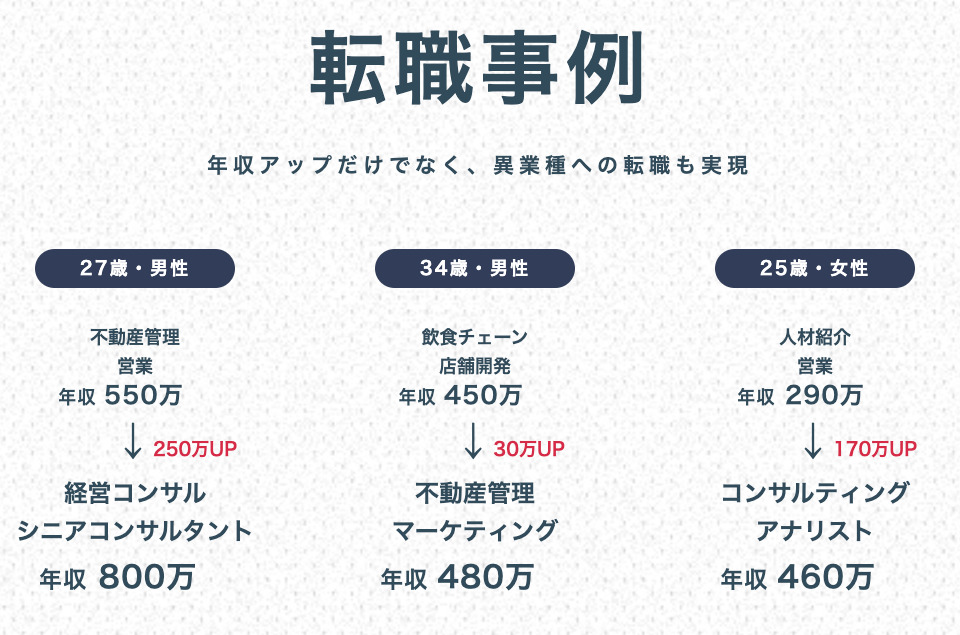 転職事例

年収アップだけでなく、異業種への転職も実現

27歳・男性

不動産管理
営業
年収 550万

↓ 250万UP

経営コンサル
シニアコンサルタント
年収 800万

34歳・男性

飲食チェーン
店舗開発
年収 450万

↓ 30万UP

不動産管理
マーケティング
年収 480万

25歳・女性

人材紹介
営業
年収 290万

↓ 170万UP

コンサルティング
アナリスト
年収 460万